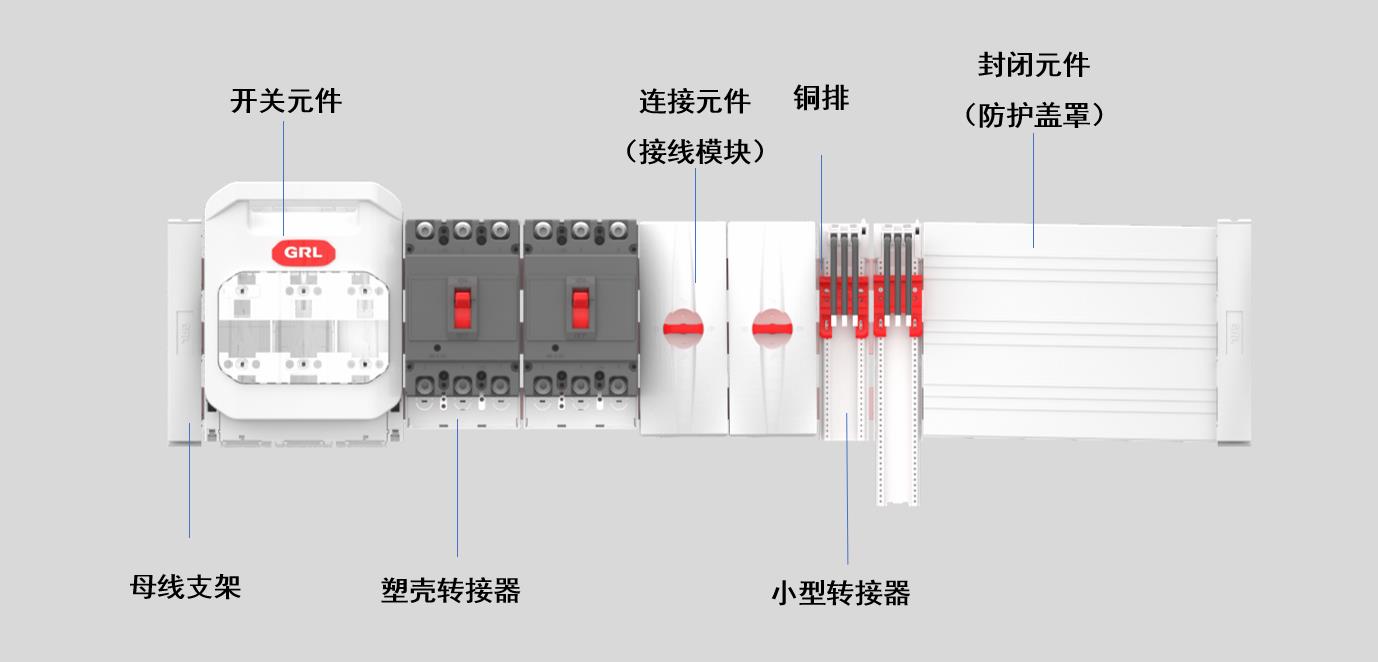 开关元件

连接元件
（接线模块）

铜排

封闭元件
（防护盖罩）

GRL

母线支架

塑壳转接器

小型转接器